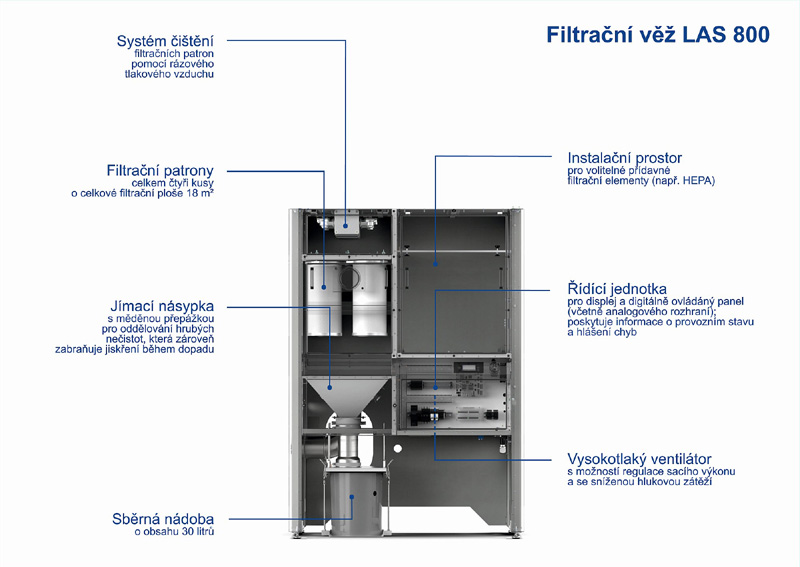 Filtrační věž LAS 800

Systém čištění
filtračních patron pomocí rázového tlakového vzduchu

Filtrační patrony
celkem čtyři kusy o celkové filtrační ploše 18 m²

Jímací násypka
s měděnou přepážkou pro oddělování hrubých nečistot, která zároveň zabraňuje jiskření během dopadu

Sběrná nádoba
o obsahu 30 litrů

Instalační prostor
pro volitelné přídavné filtrační elementy (např. HEPA)

Řídící jednotka
pro displej a digitálně ovládaný panel (včetně analogového rozhraní); poskytuje informace o provozním stavu a hlášení chyb

Vysokotlaký ventilátor
s možností regulace sacího výkonu a se sníženou hlukovou zátěží